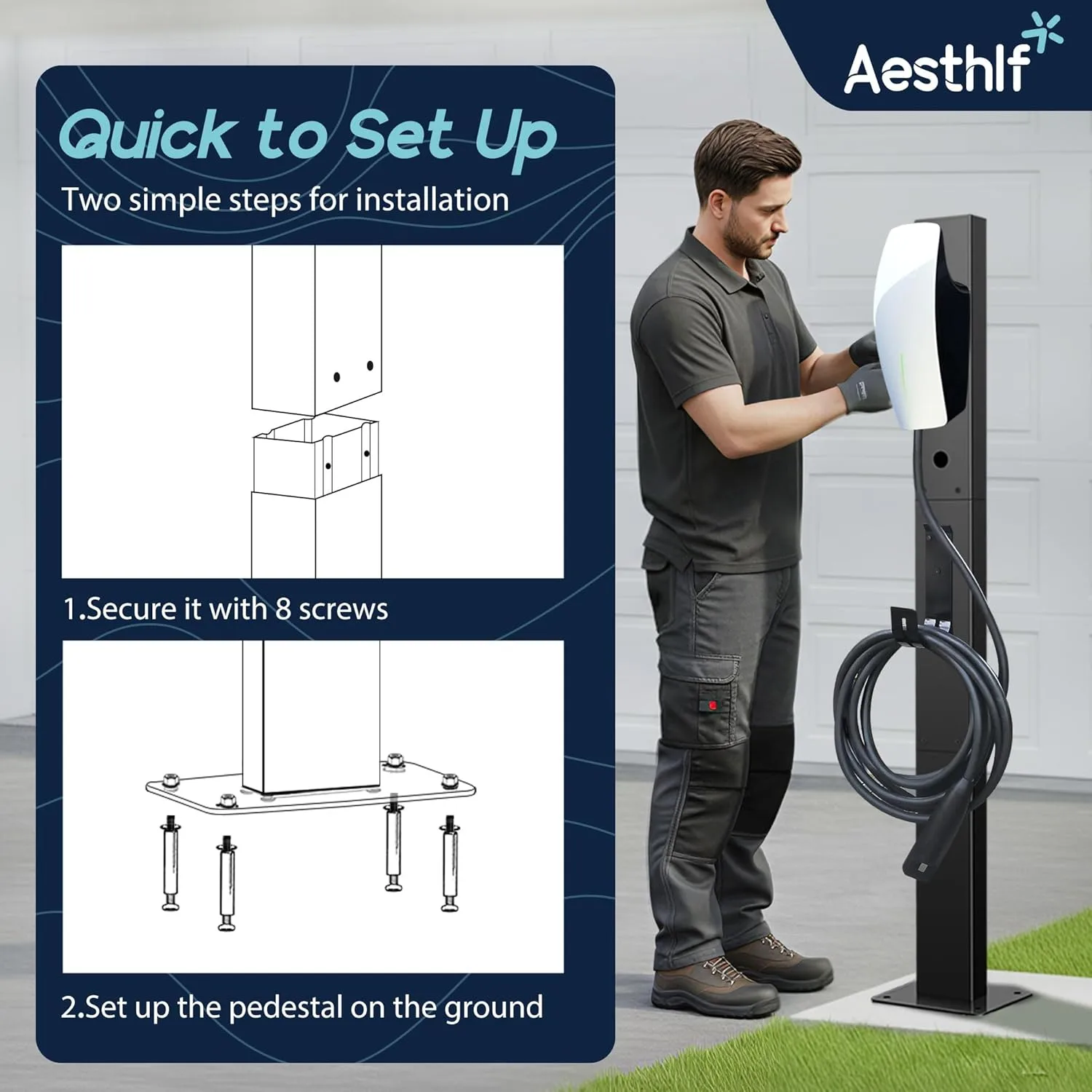 Aesthlf

Quick to Set Up

Two simple steps for installation

1.Secure it with 8 screws

2.Set up the pedestal on the ground